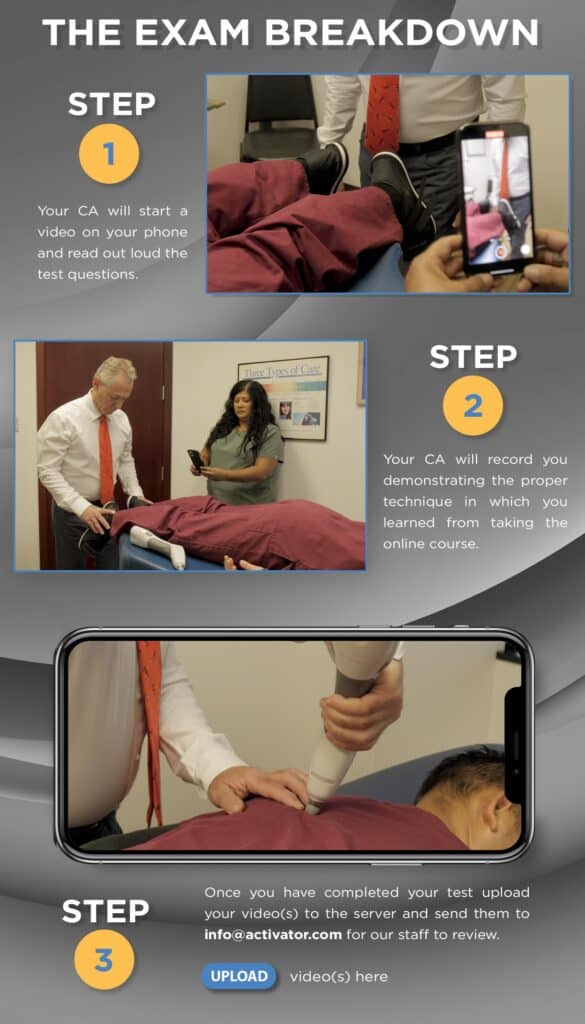 THE EXAM BREAKDOWN

STEP
1

Your CA will start a video on your phone and read out loud the test questions.

Three Types of Care

STEP
2

Your CA will record you demonstrating the proper technique in which you learned from taking the online course.

STEP
3

Once you have completed your test upload your video(s) to the server and send them to info@activator.com for our staff to review.

UPLOAD video(s) here